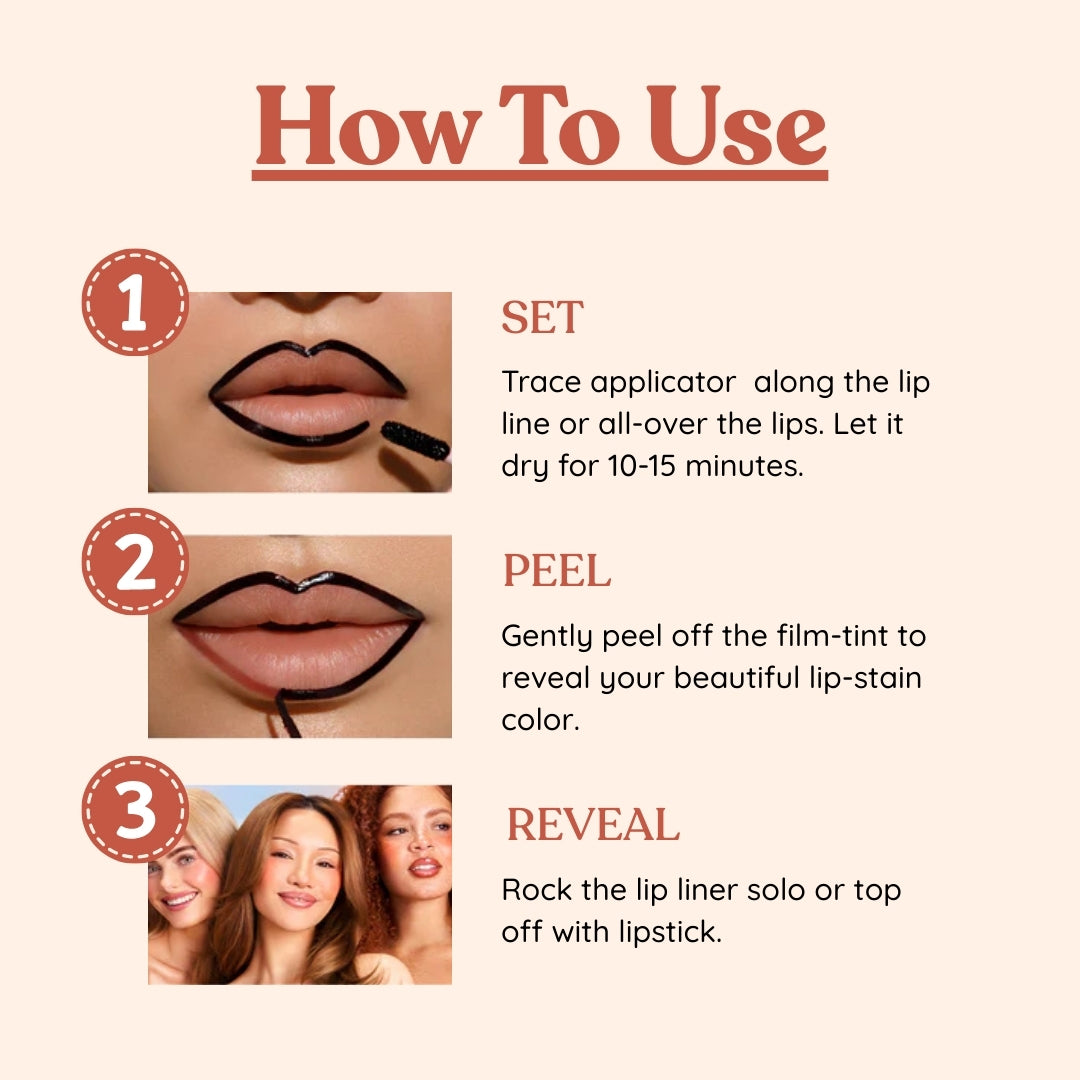 How To Use

1

SET

Trace applicator along the lip line or all-over the lips. Let it dry for 10-15 minutes.

2

PEEL

Gently peel off the film-tint to reveal your beautiful lip-stain color.

3

REVEAL

Rock the lip liner solo or top off with lipstick.